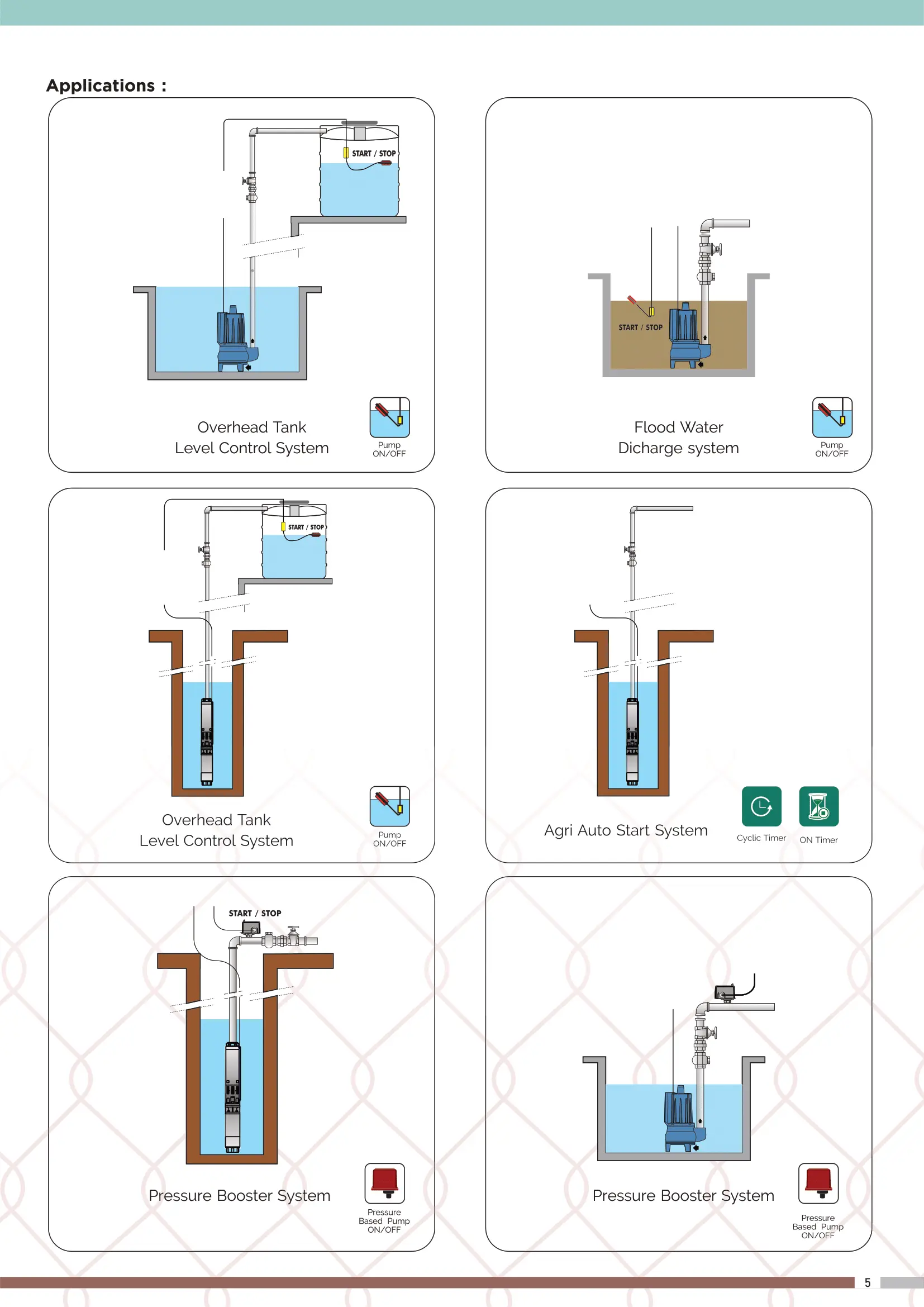 Applications :

START / STOP

Overhead Tank
Level Control System

Pump
ON/OFF

START / STOP

Flood Water
Dicharge system

Pump
ON/OFF

START / STOP

Overhead Tank
Level Control System

Pump
ON/OFF

Agri Auto Start System

Cyclic Timer

ON Timer

START / STOP

Pressure Booster System

Pressure
Based Pump
ON/OFF

Pressure Booster System

Pressure
Based Pump
ON/OFF

5